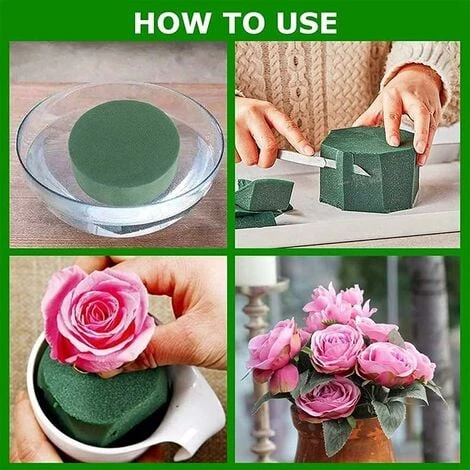 HOW TO USE